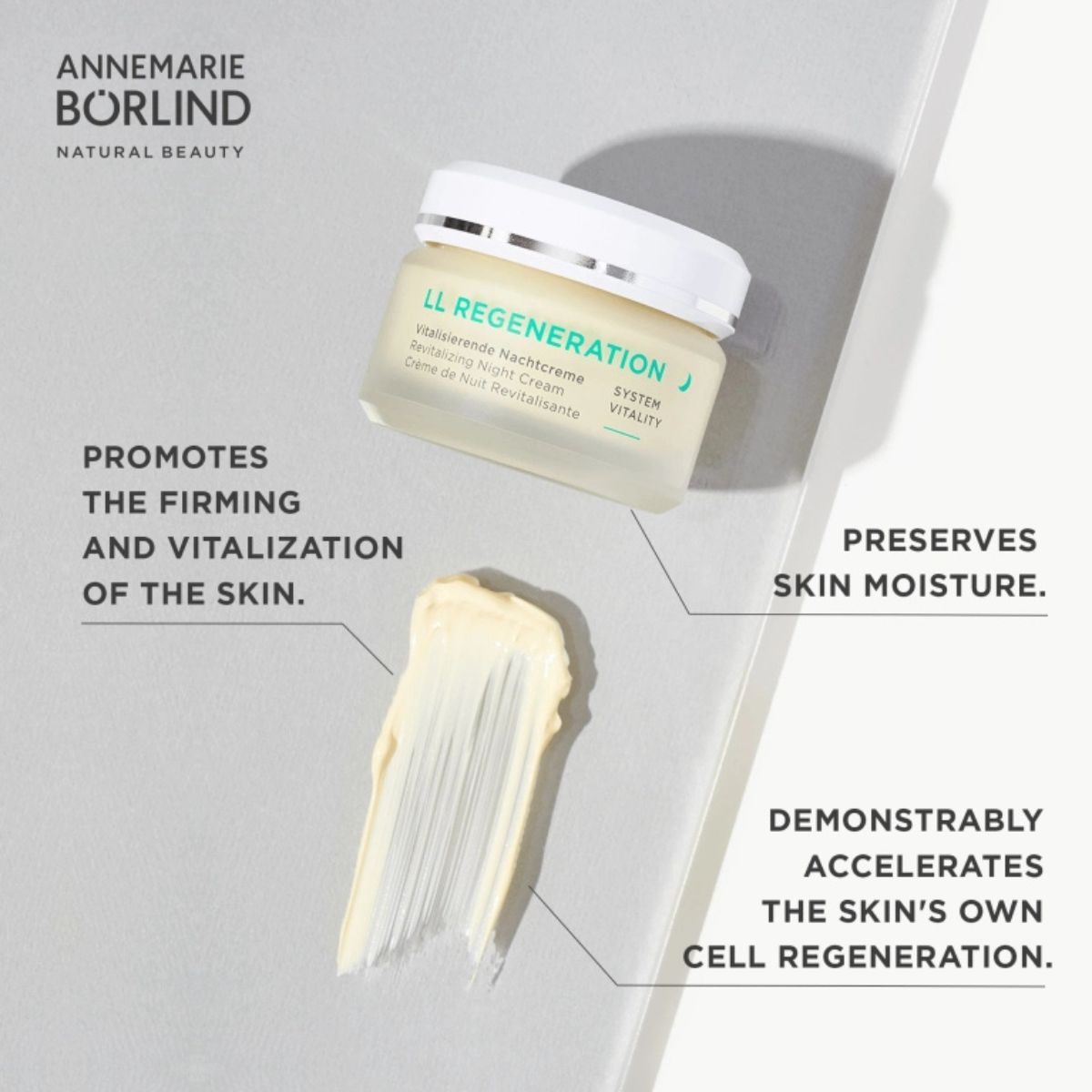 ANNEMARIE BÖRLIND
NATURAL BEAUTY

LL REGENERATION
Vitalisierende Nachtcreme
Revitalizing Night Cream
Crème de Nuit Revitalisante
SYSTEM VITALITY

PROMOTES THE FIRMING AND VITALIZATION OF THE SKIN.

PRESERVES SKIN MOISTURE.

DEMONSTRABLY ACCELERATES THE SKIN'S OWN CELL REGENERATION.